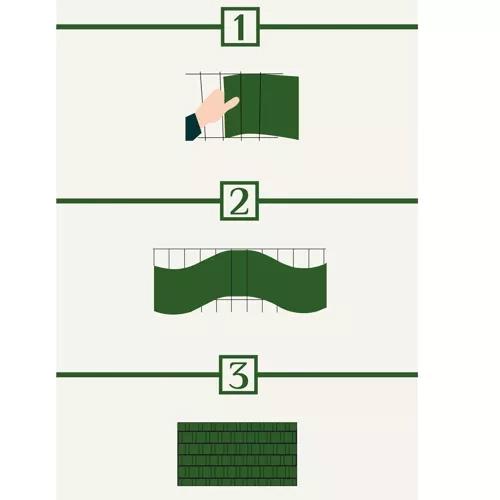 1

2

3